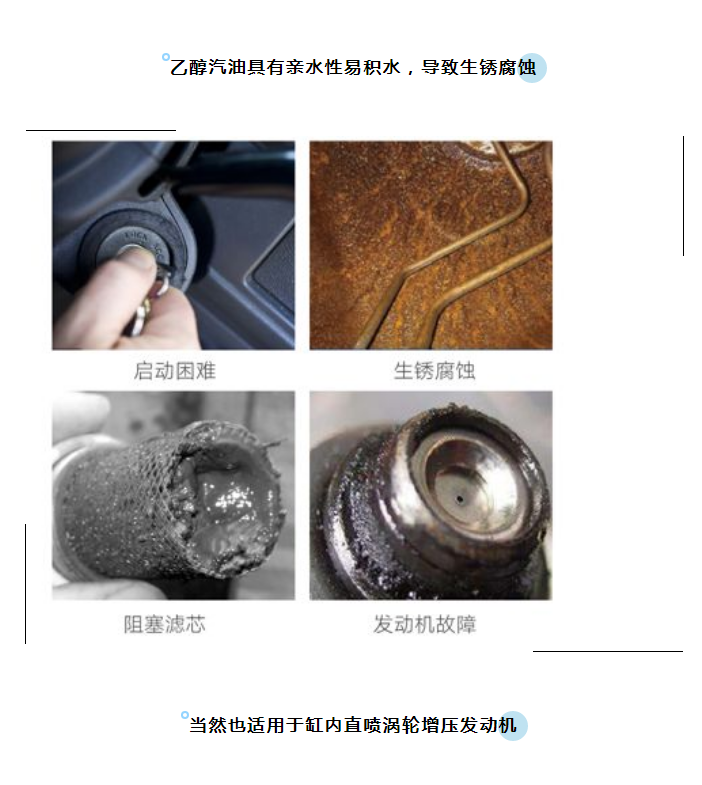 乙醇汽油具有亲水性易积水，导致生锈腐蚀

启动困难

生锈腐蚀

阻塞滤芯

发动机故障

当然也适用于缸内直喷涡轮增压发动机