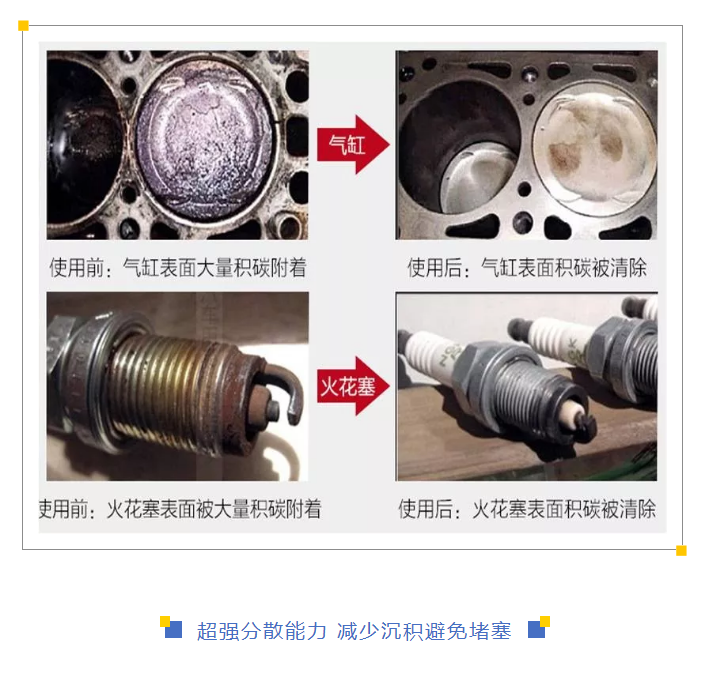 气缸

使用前：气缸表面大量积碳附着

使用后：气缸表面积碳被清除

火花塞

使用前：火花塞表面被大量积碳附着

使用后：火花塞表面积碳被清除

超强分散能力 减少沉积避免堵塞